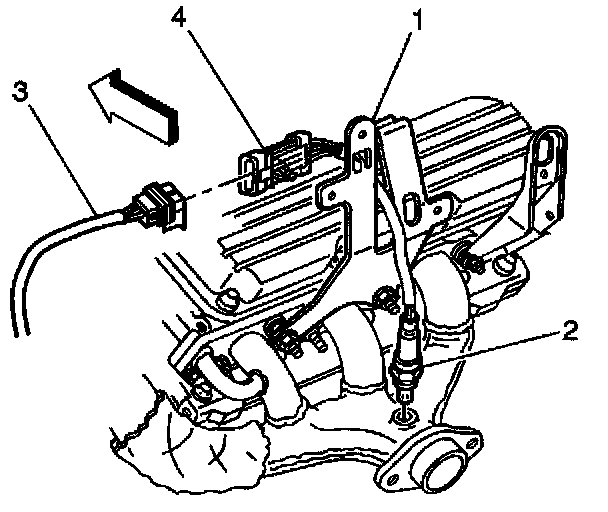 4
1
3
2