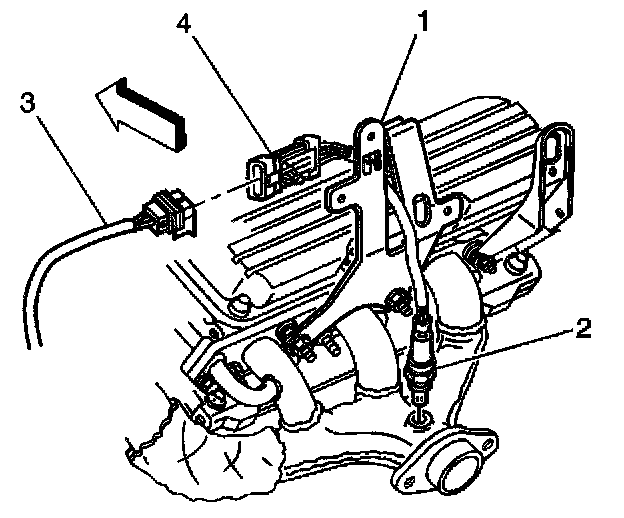 4
1
3
2