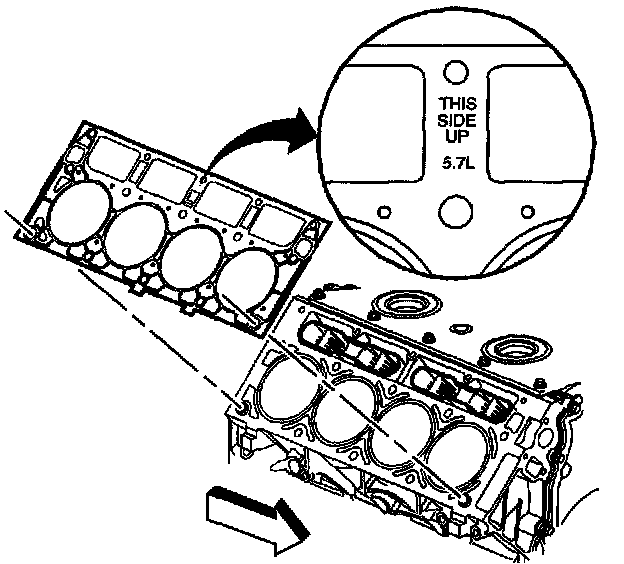 THIS SIDE UP
5.7L