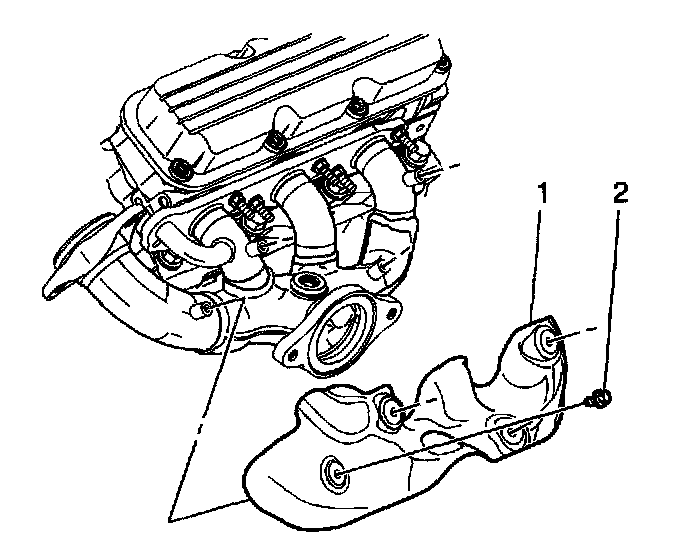 1
2