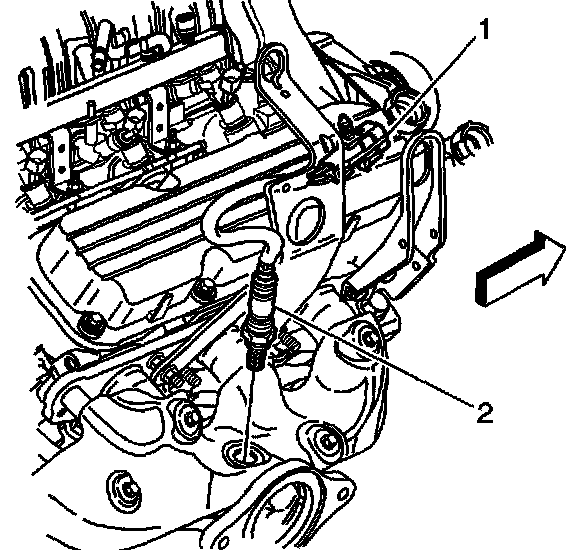 1

2