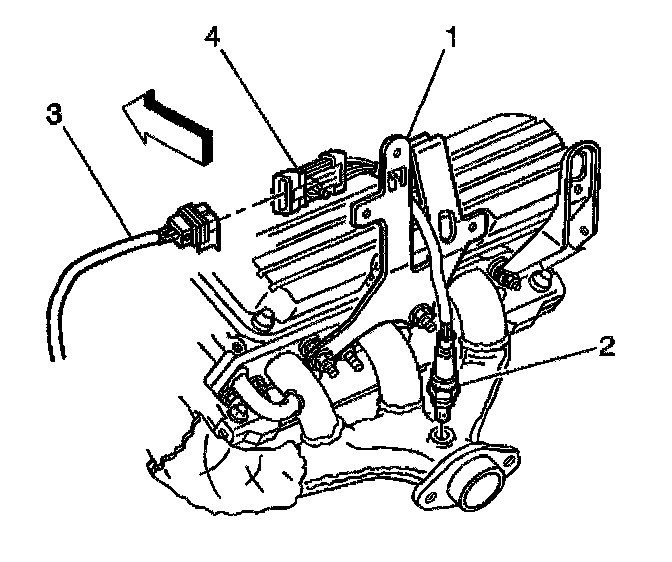 4
1
3
2