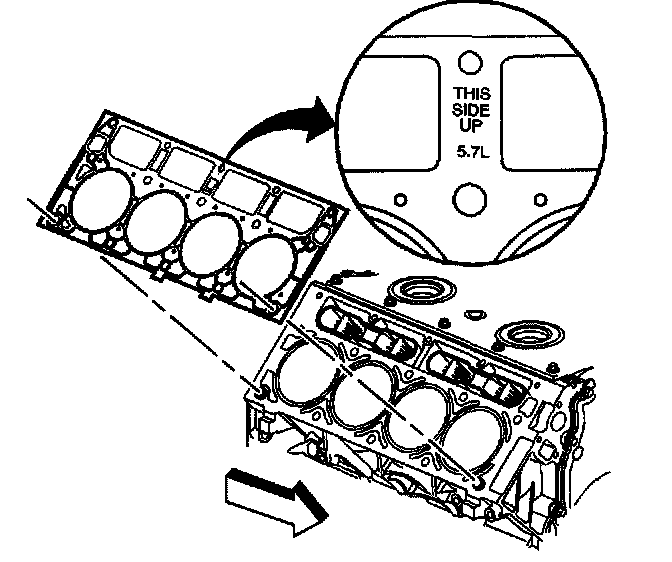 THIS SIDE UP
5.7L