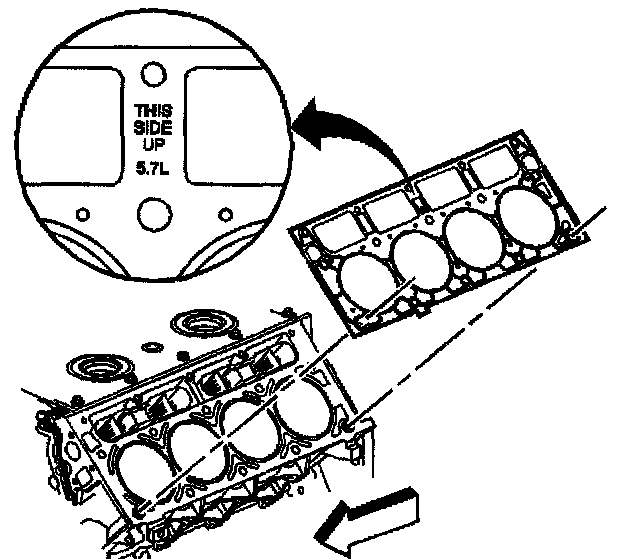 THIS SIDE UP
5.7L