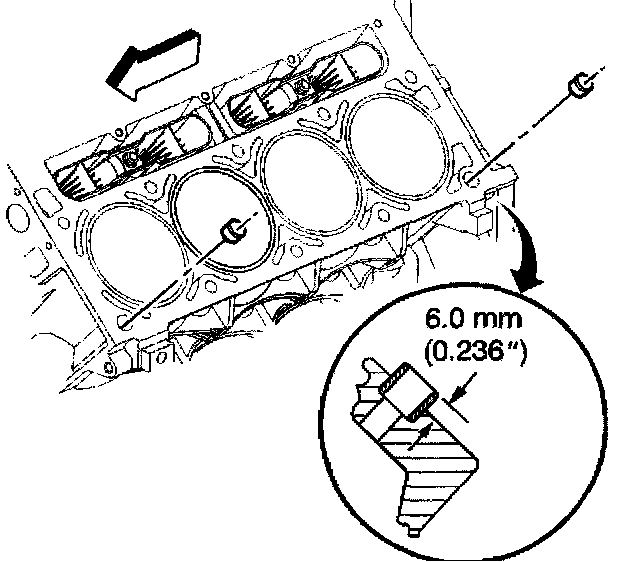 6.0 mm
(0.236")