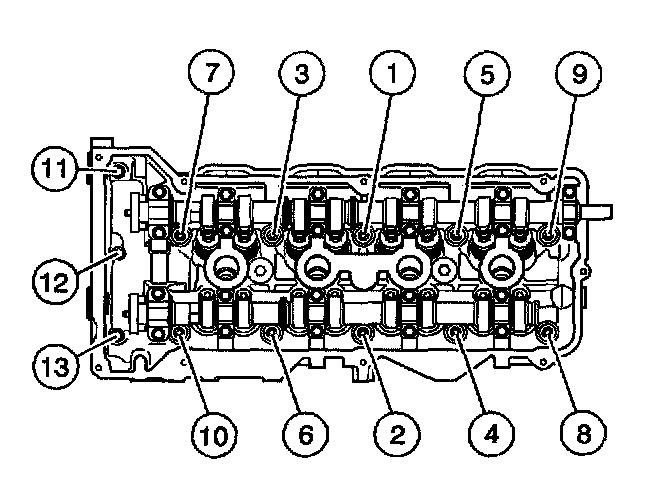 7
3
1
5
9
11
12
13
10
6
2
4
8