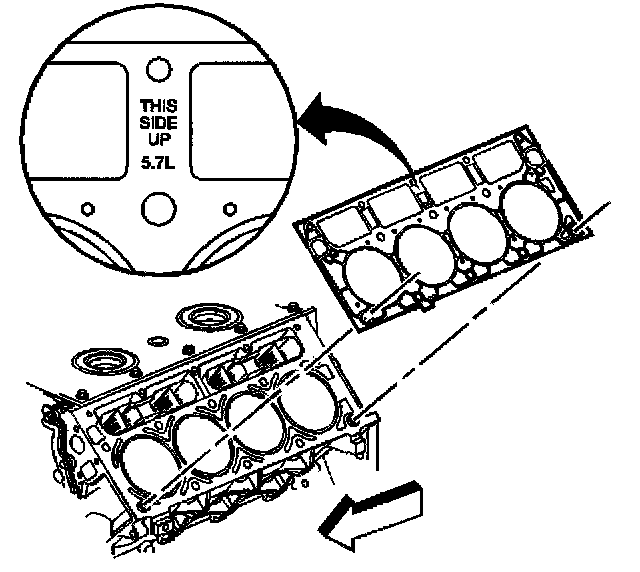 THIS SIDE UP
5.7L