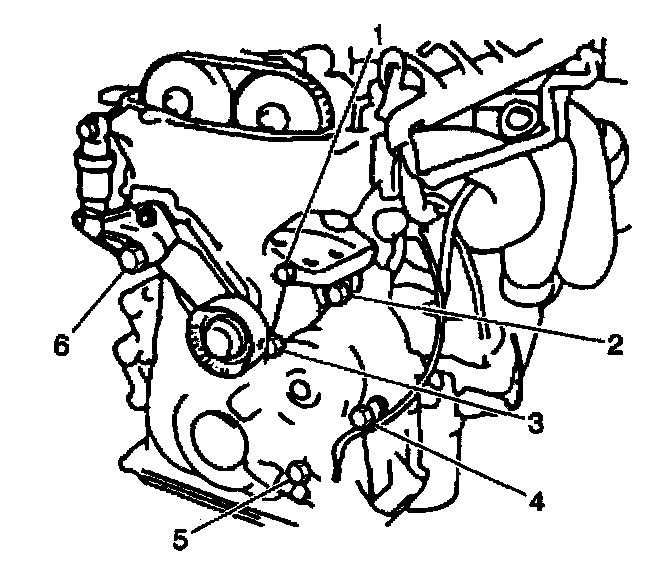 1
6
2
3
4
5