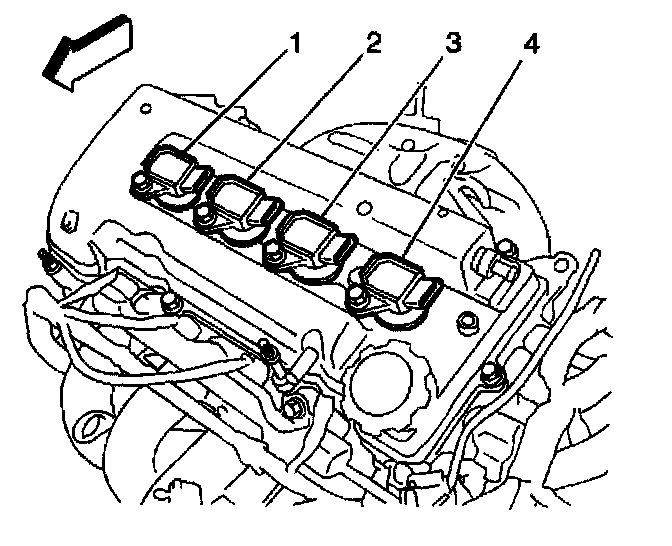 1
2
3
4