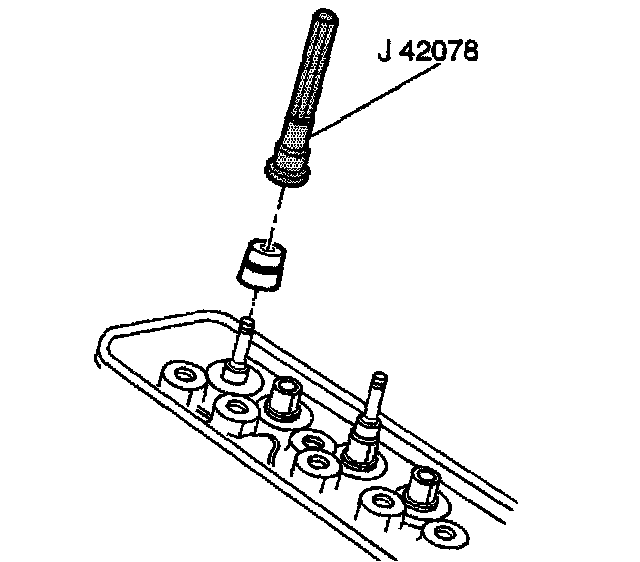 J 42078