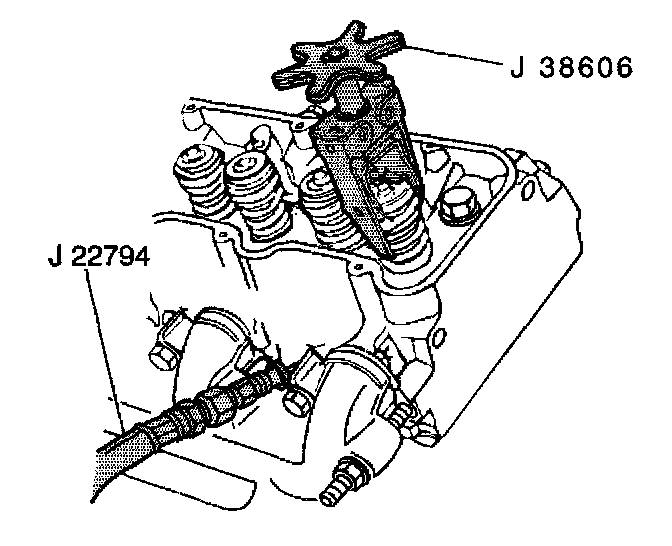 J 38606

J 22794