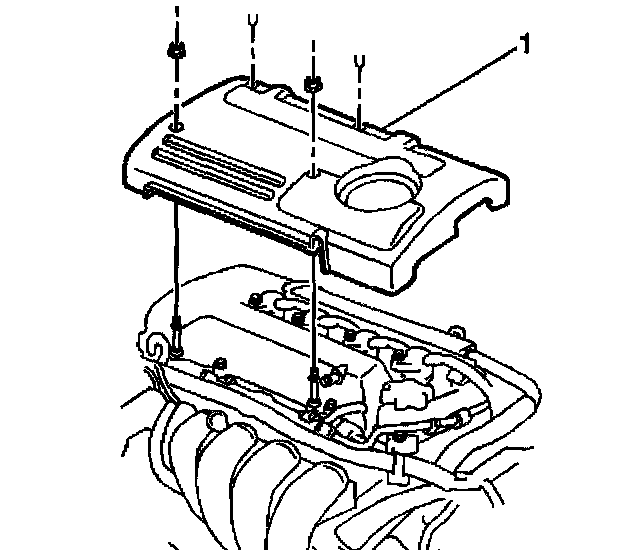 1