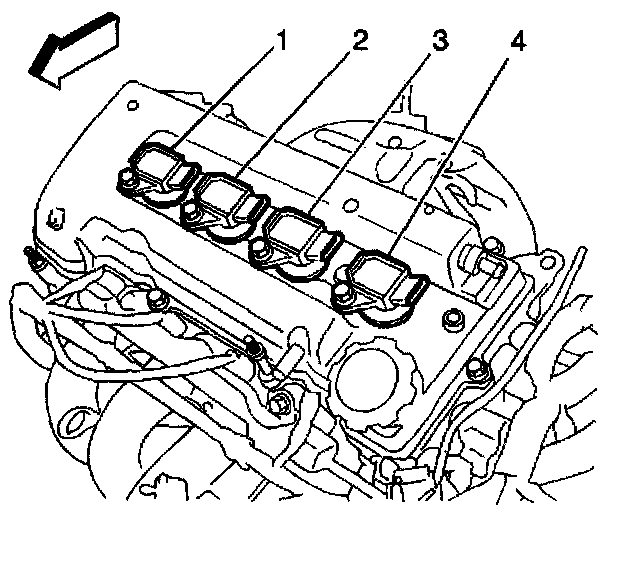 1
2
3
4