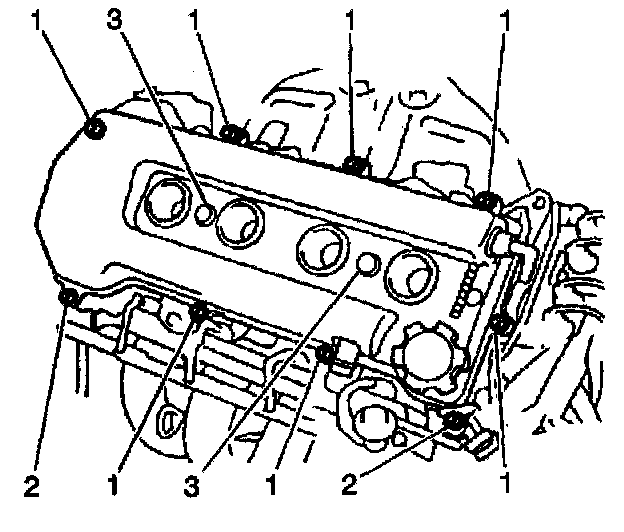 1
3
1
1
1
2
1
3
1
2
1