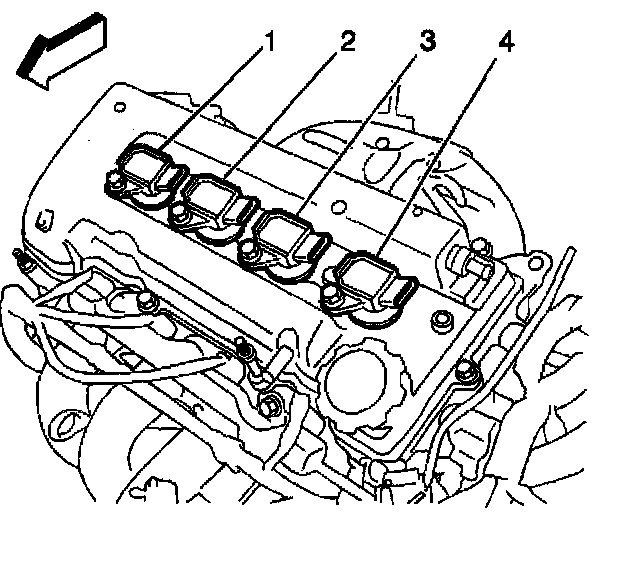 1 2 3 4