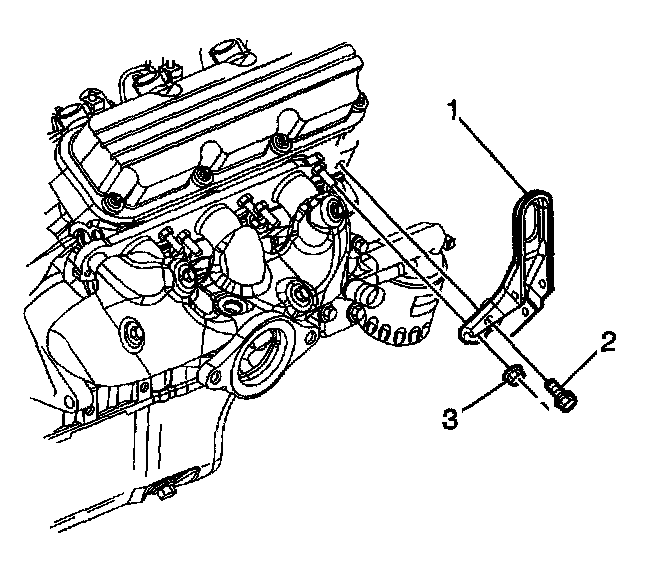 1
2
3