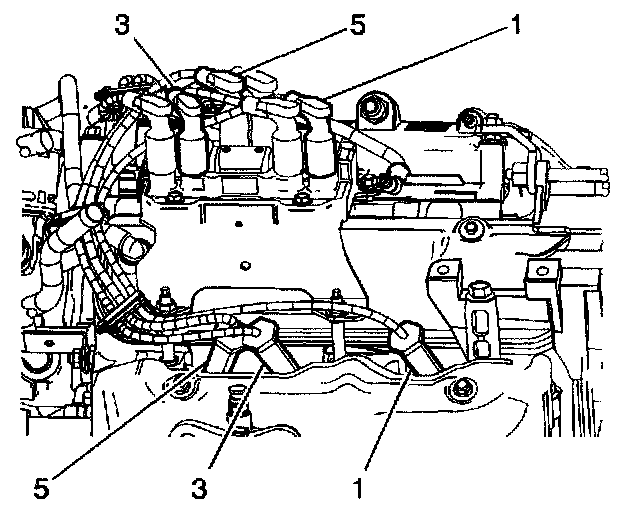 3
5
1
5
3
1