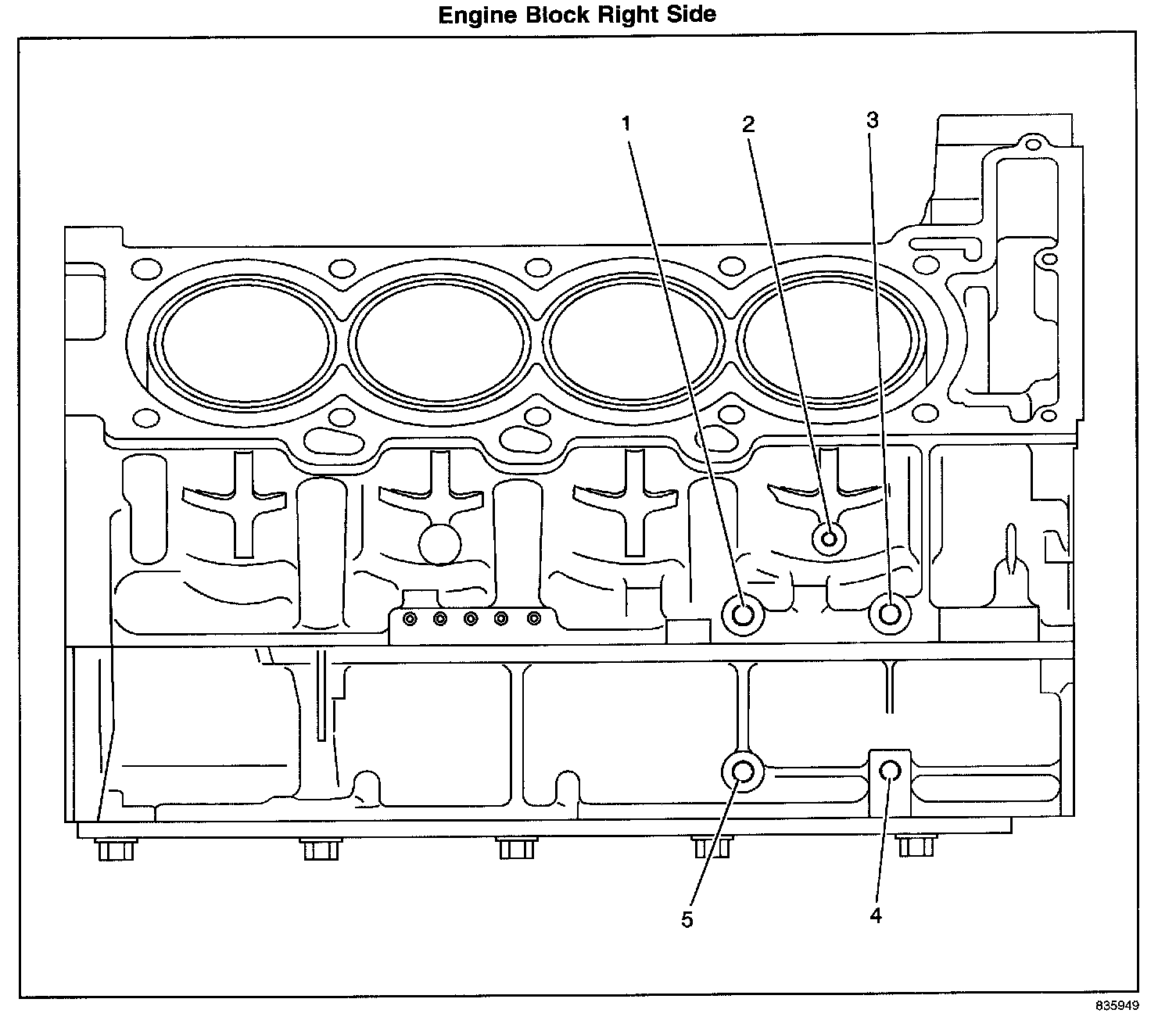 Engine Block Right Side

1
2
3
5
4

835949