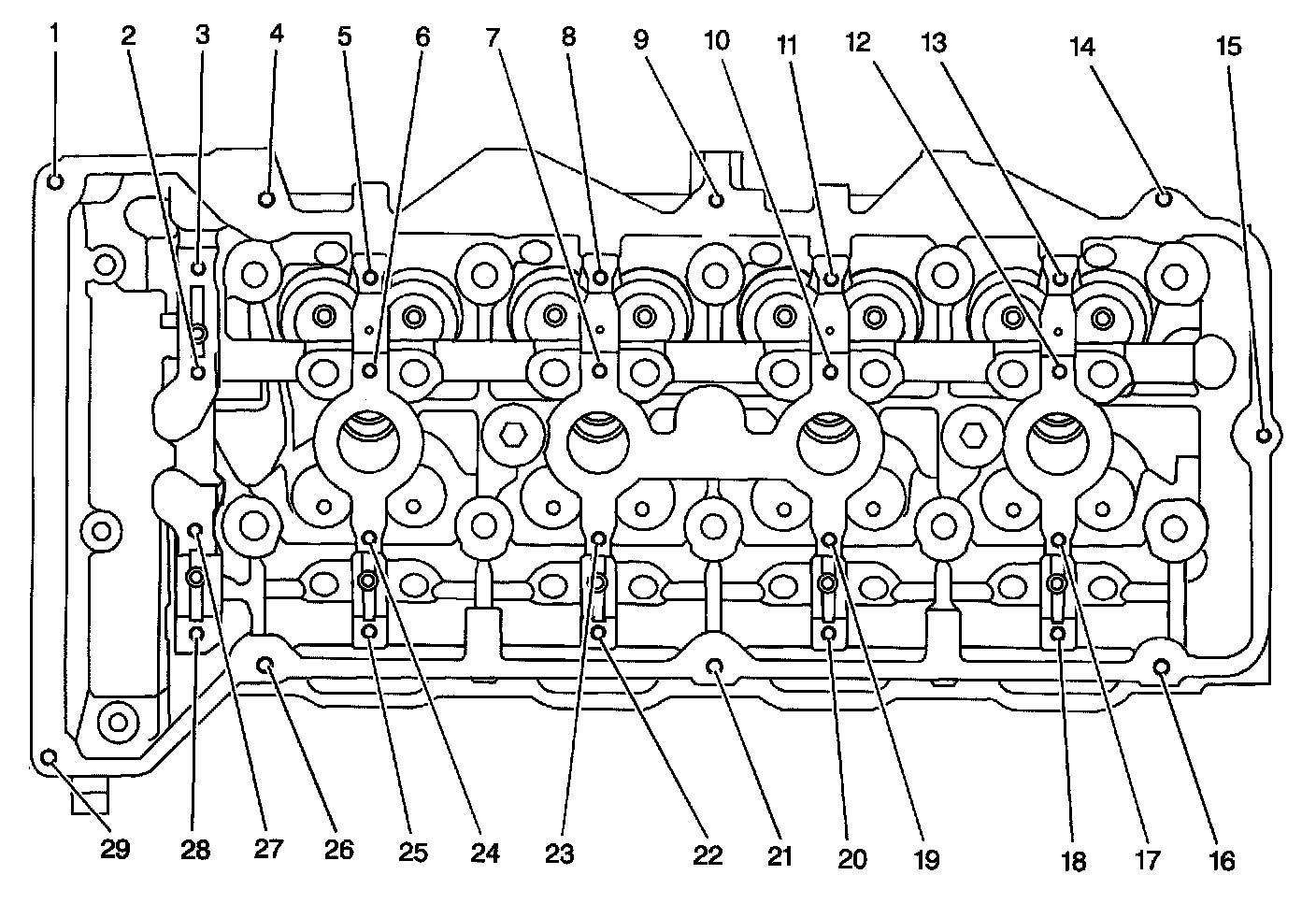 1 2 3 4 5 6 7 8 9 10 11 12 13 14 15

29 28 27 26 25 24 23 22 21 20 19 18 17 16