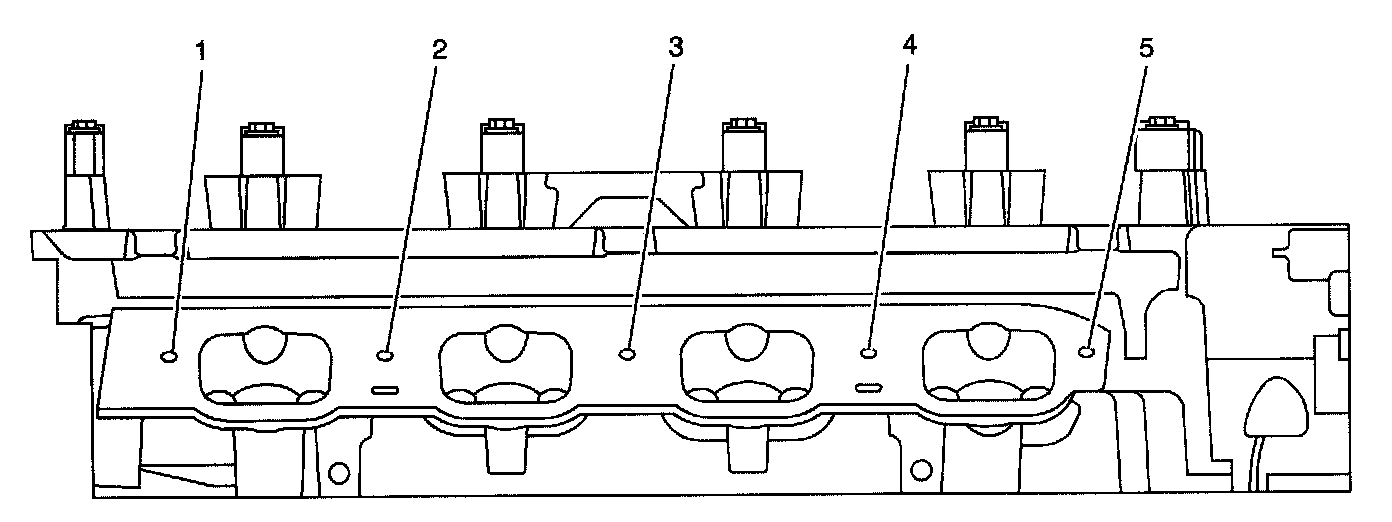 1
2
3
4
5