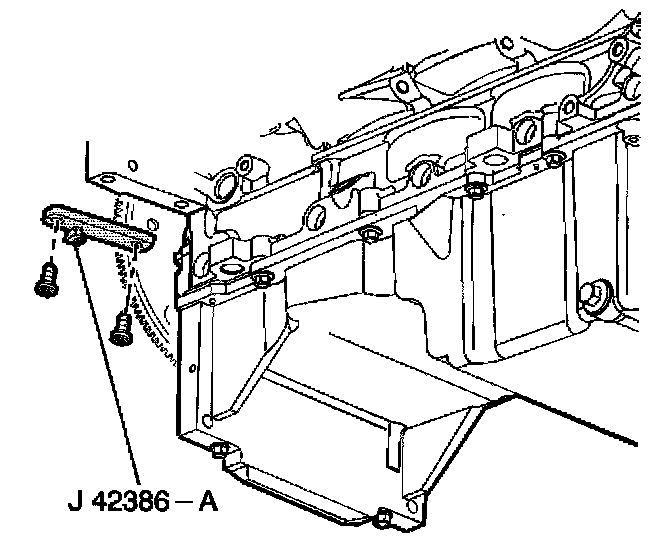 J 42386 – A