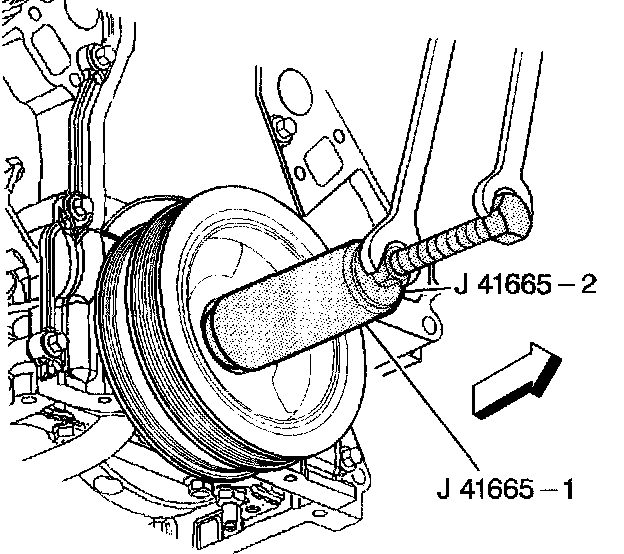 J 41665 – 2

J 41665 – 1