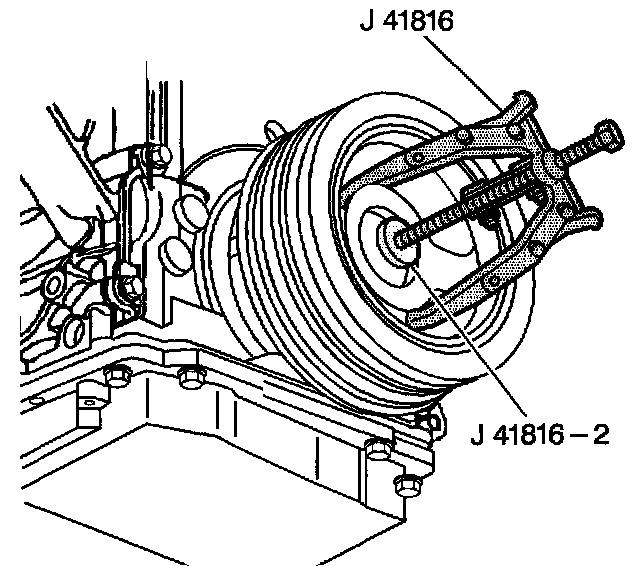 J 41816

J 41816 – 2