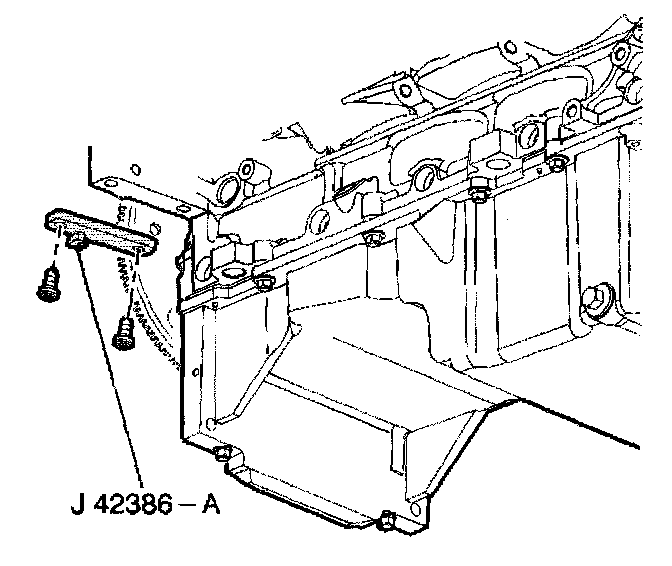 J 42386 – A