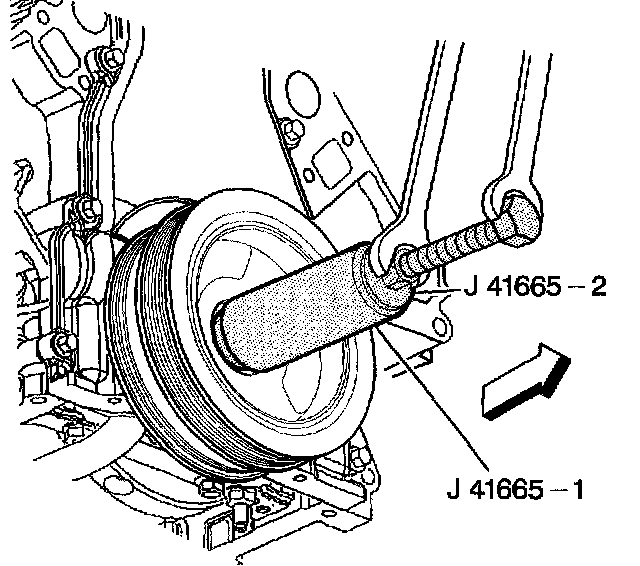 J 41665 – 2

J 41665 – 1