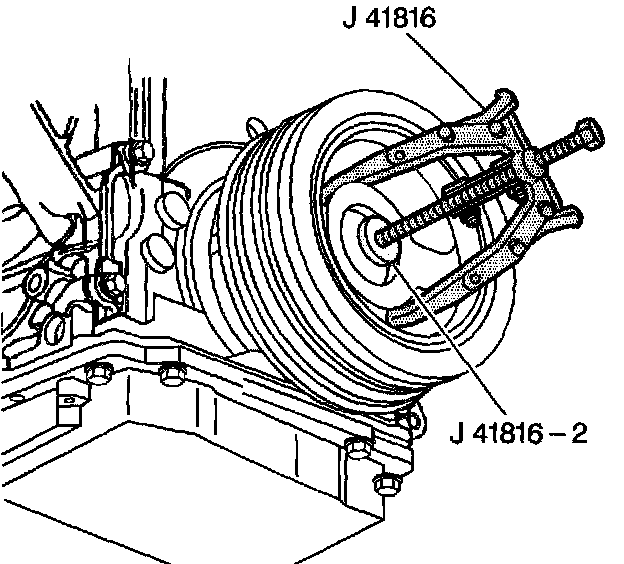 J 41816

J 41816 – 2