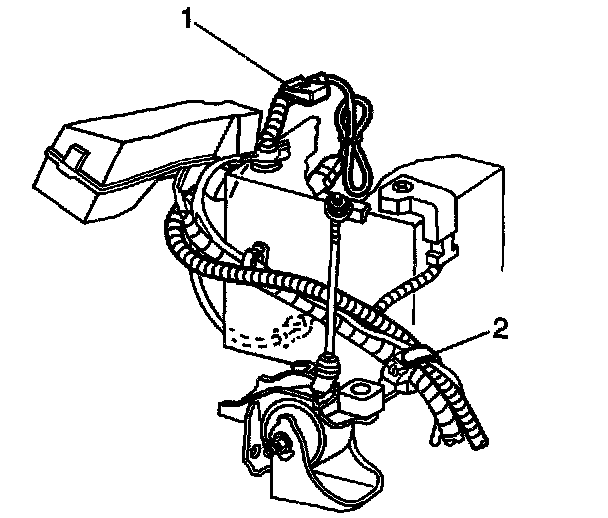 1
2