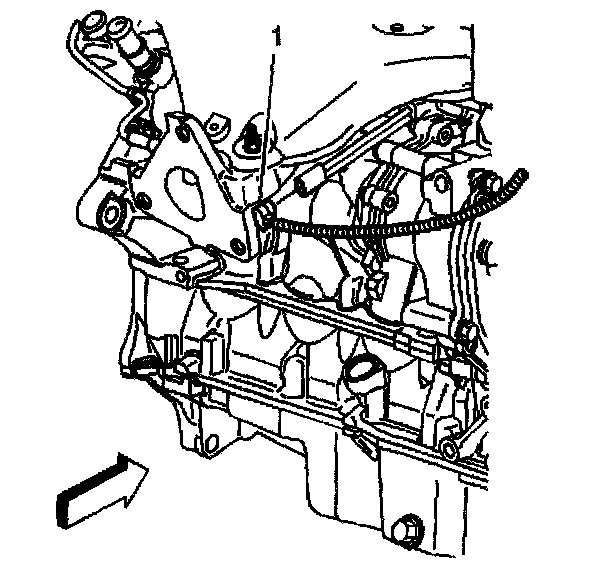 1