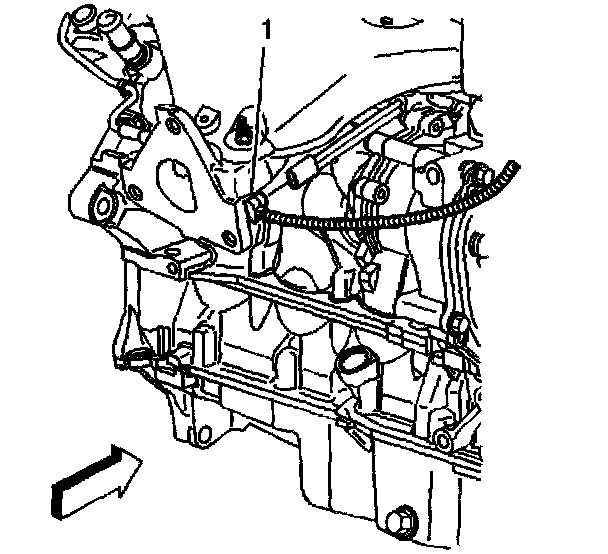 1