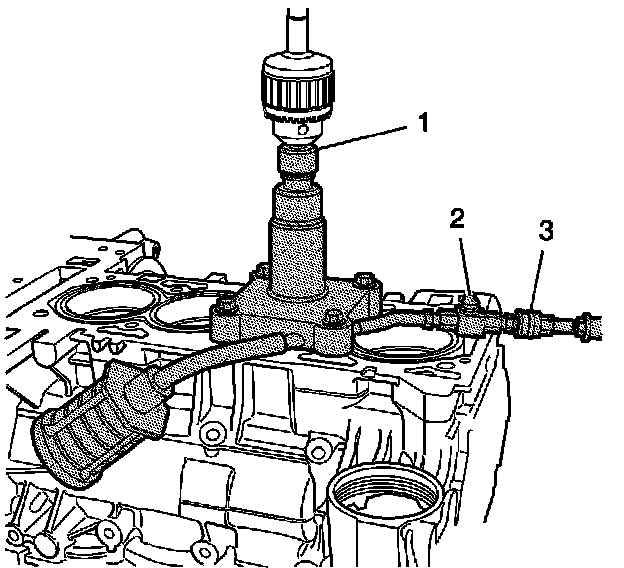 1
2
3