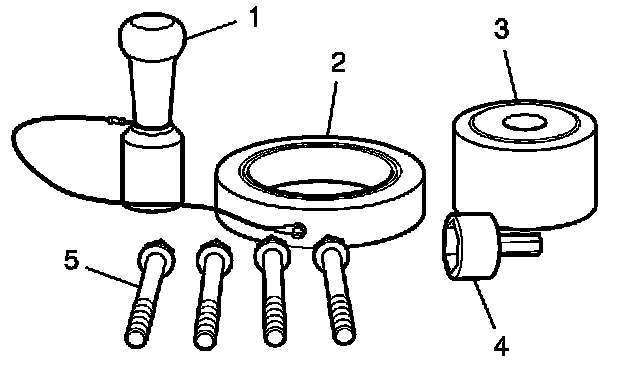 1
2
3
5
4