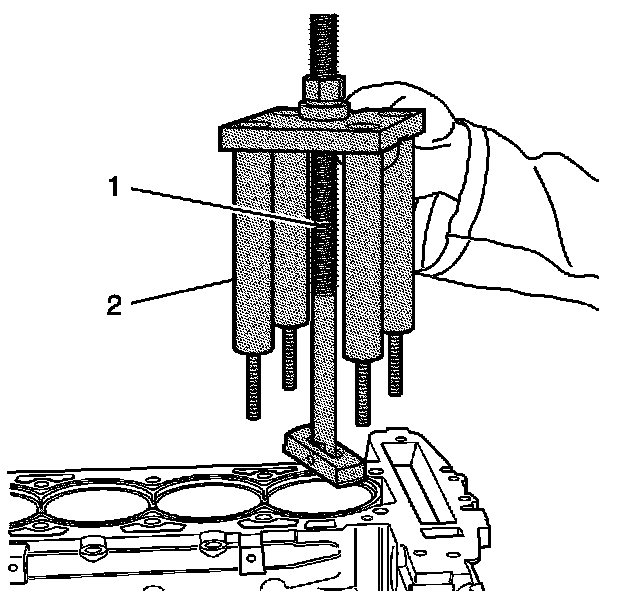 1
2