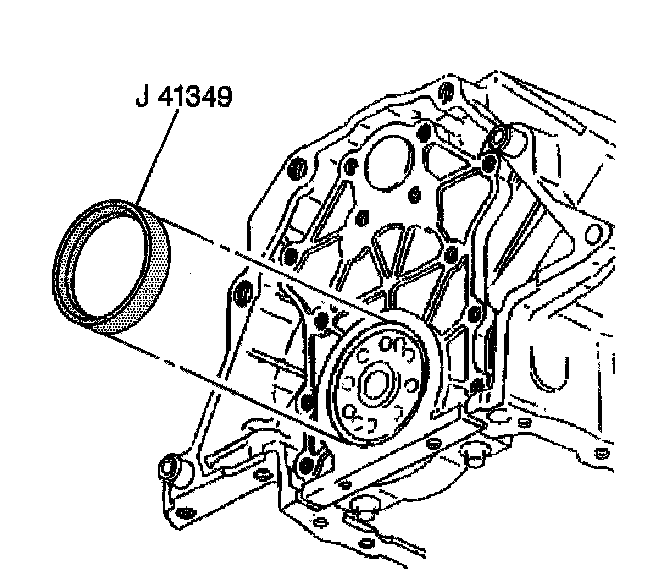 J 41349