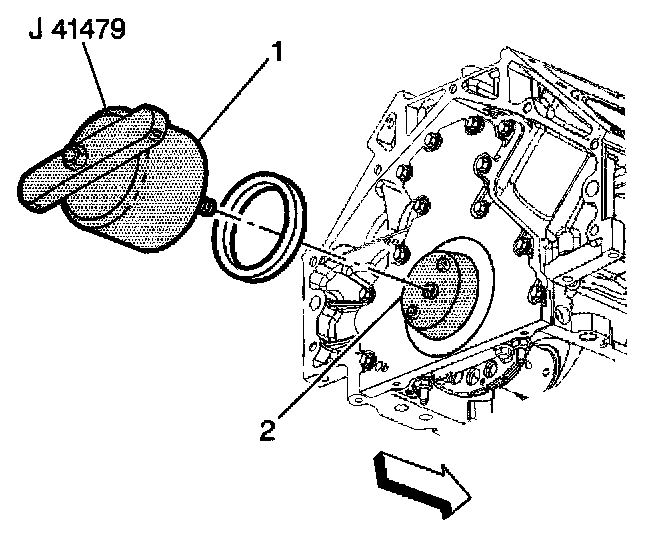 J 41479
1
2