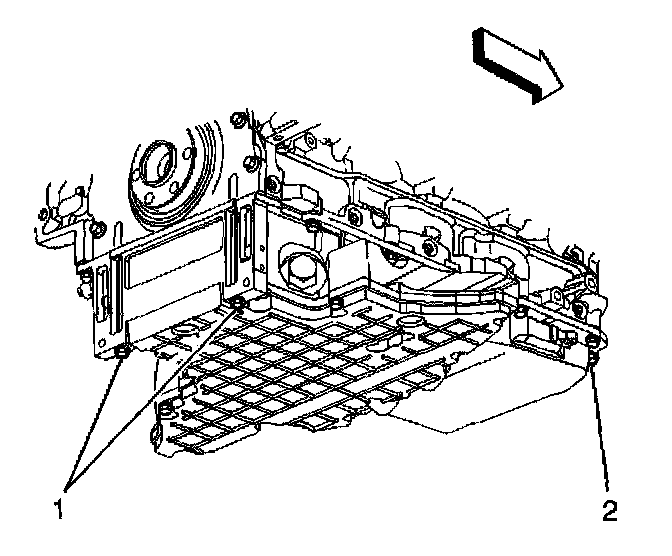 1

2