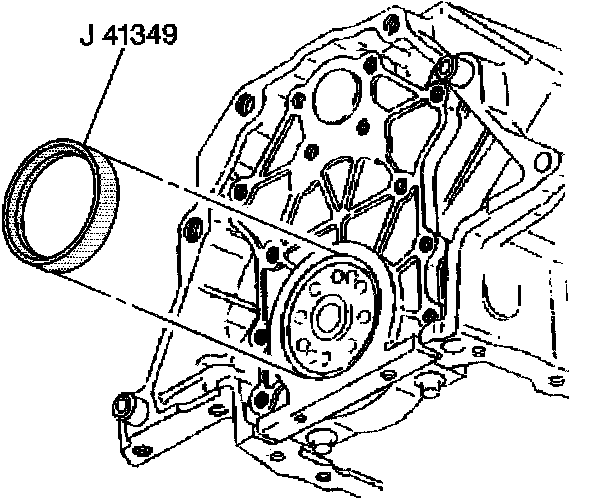 J 41349