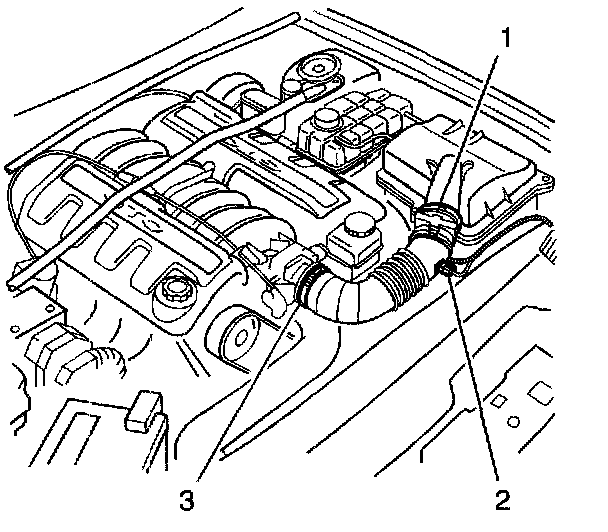 1

3

2