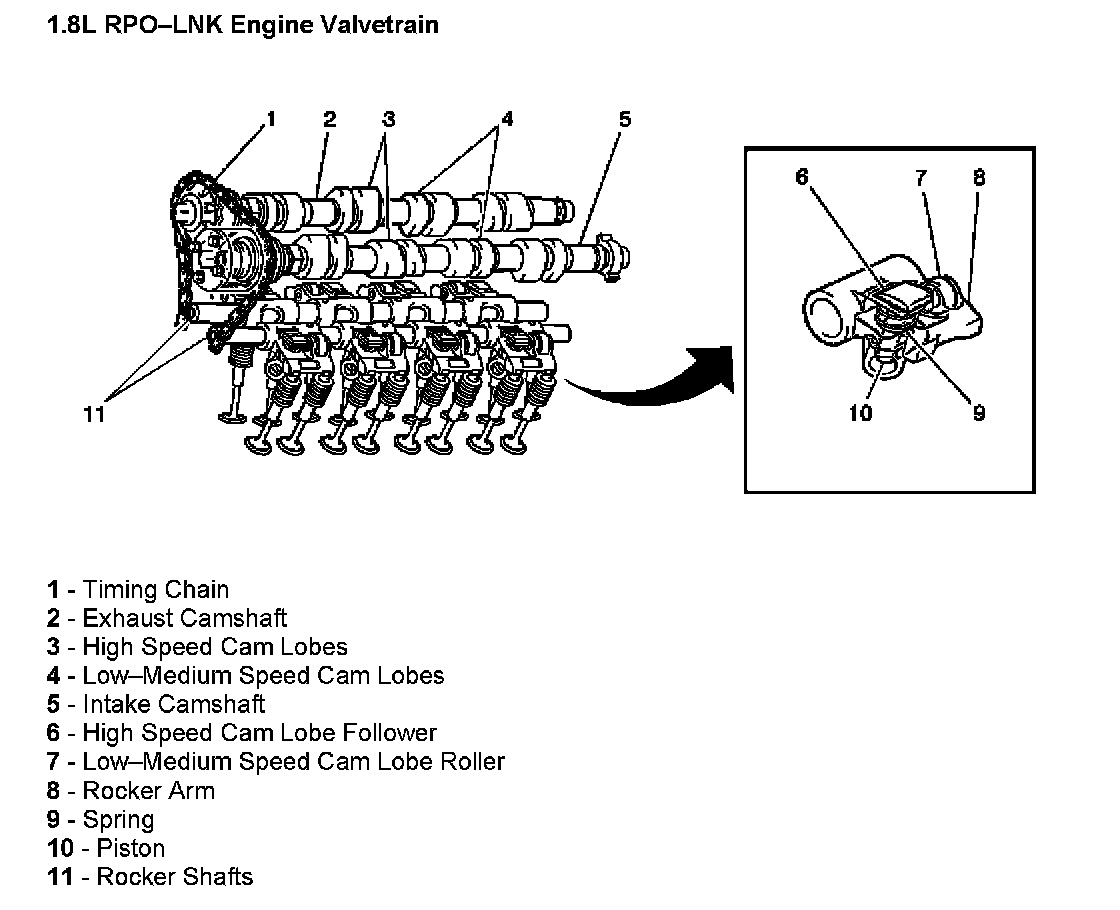 1.8L RPO–LNK Engine Valvetrain

1 2 3 4 5

11

6 7 8

10 9

1 - Timing Chain
2 - Exhaust Camshaft
3 - High Speed Cam Lobes
4 - Low–Medium Speed Cam Lobes
5 - Intake Camshaft
6 - High Speed Cam Lobe Follower
7 - Low–Medium Speed Cam Lobe Roller
8 - Rocker Arm
9 - Spring
10 - Piston
11 - Rocker Shafts