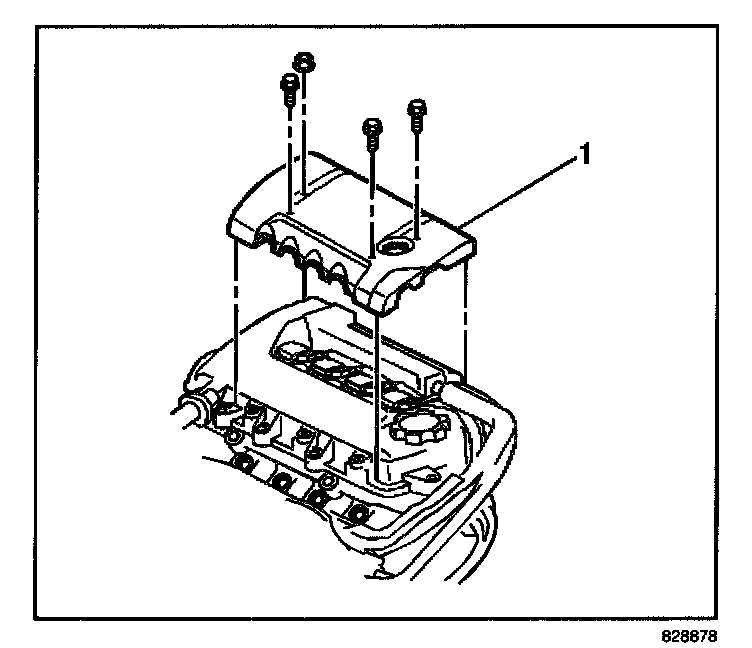 1

828878