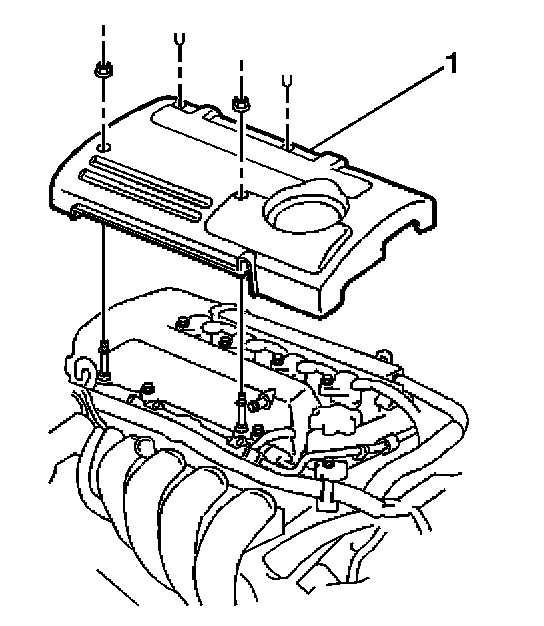 1