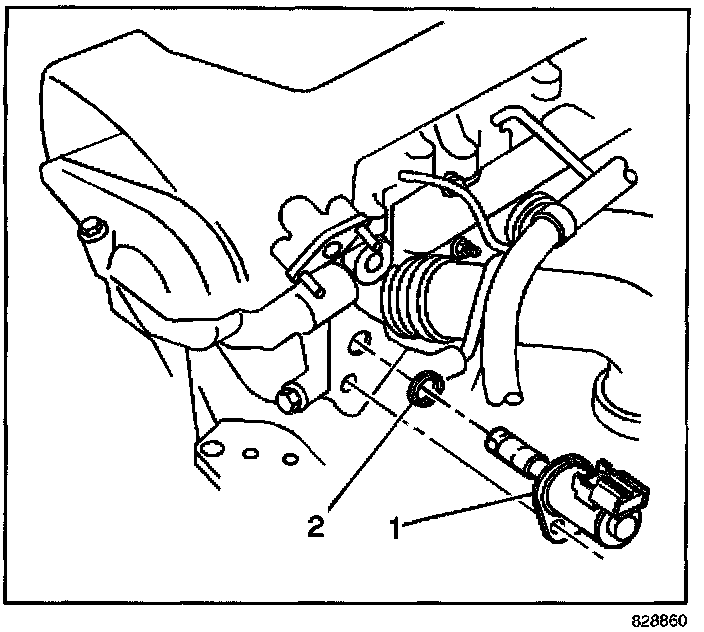 2
1
828860