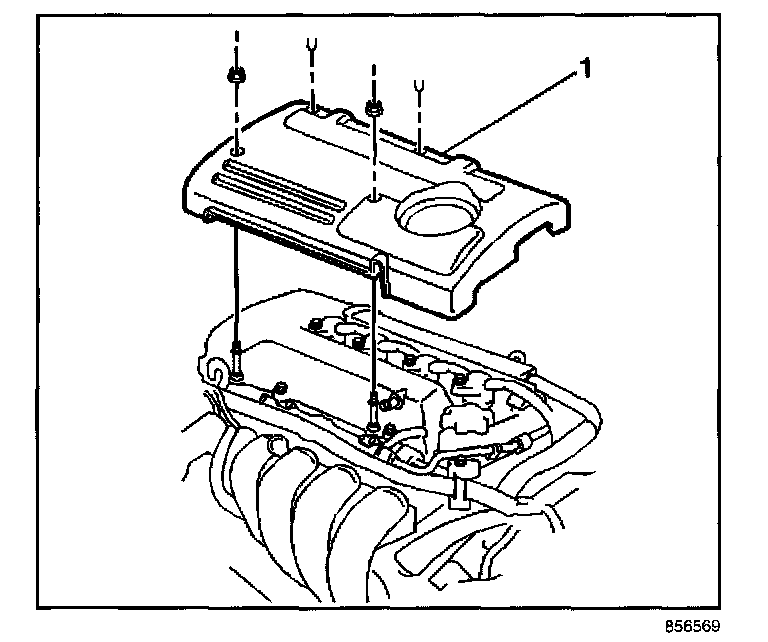 1

856569