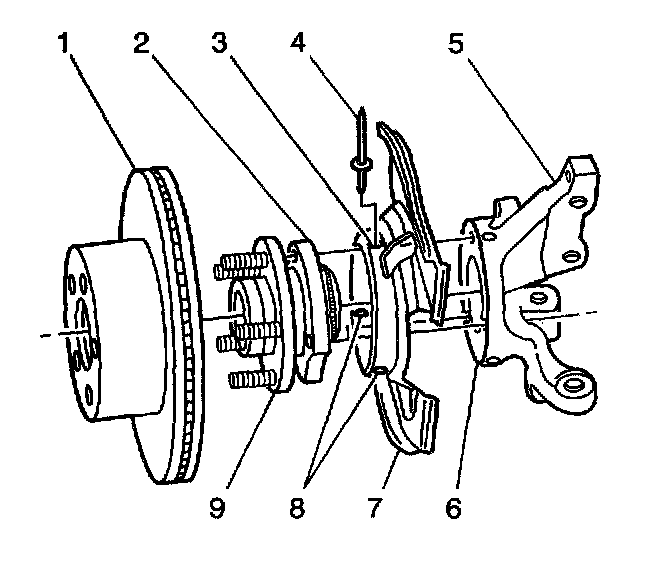 1 2 3 4 5

9 8 7 6