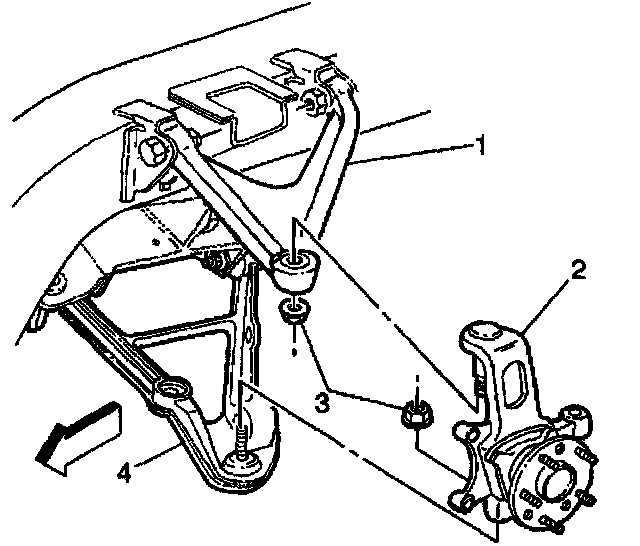 1
2
3
4