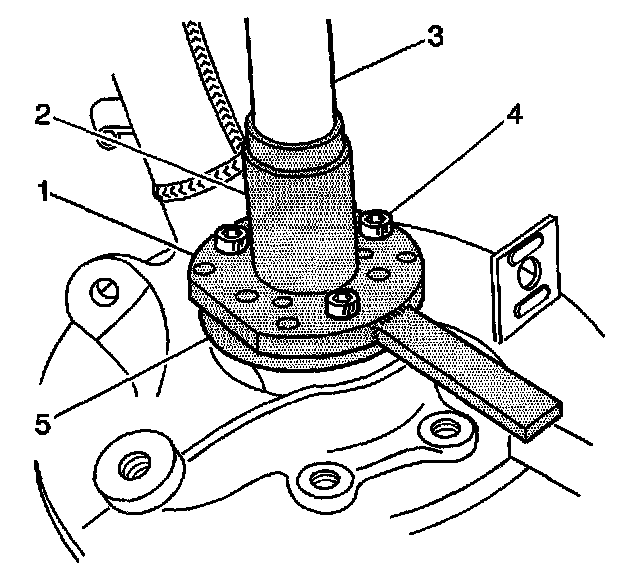 3
2
4
1
5