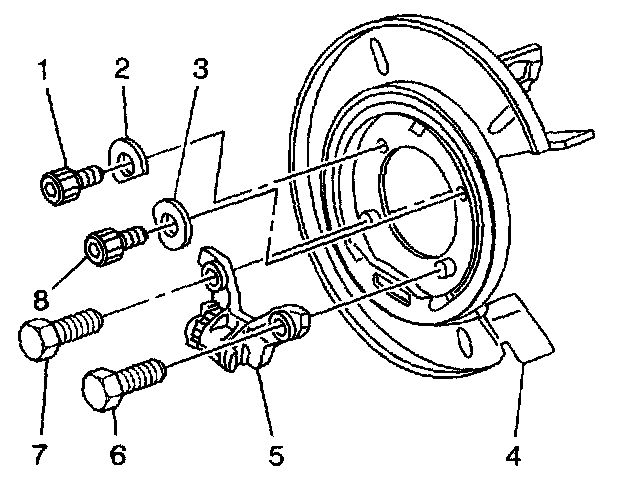 1
2
3
8
7
6
5
4